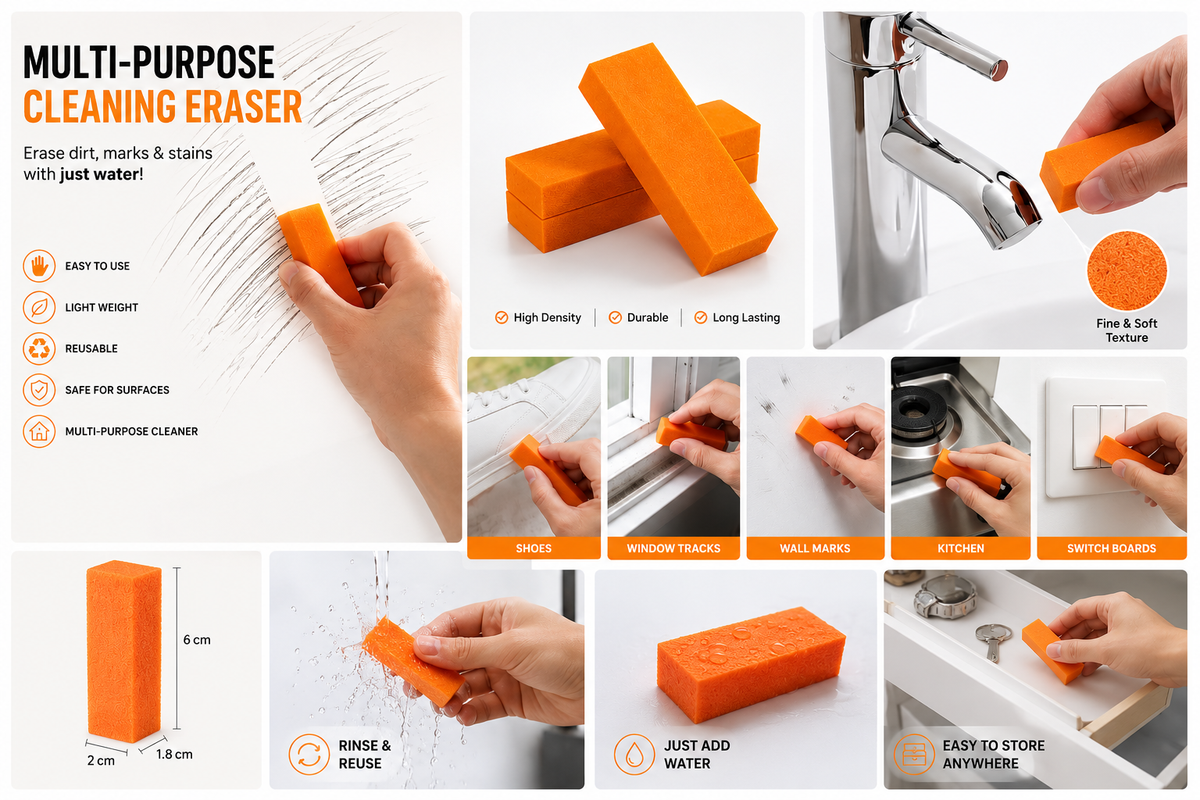 MULTI-PURPOSE
CLEANING ERASER

Erase dirt, marks & stains with just water!

EASY TO USE
LIGHT WEIGHT
REUSABLE
SAFE FOR SURFACES
MULTI-PURPOSE CLEANER

High Density | Durable | Long Lasting

Fine & Soft Texture

SHOES
WINDOW TRACKS
WALL MARKS
KITCHEN
SWITCH BOARDS

6 cm
2 cm
1.8 cm

RINSE & REUSE

JUST ADD WATER

EASY TO STORE ANYWHERE